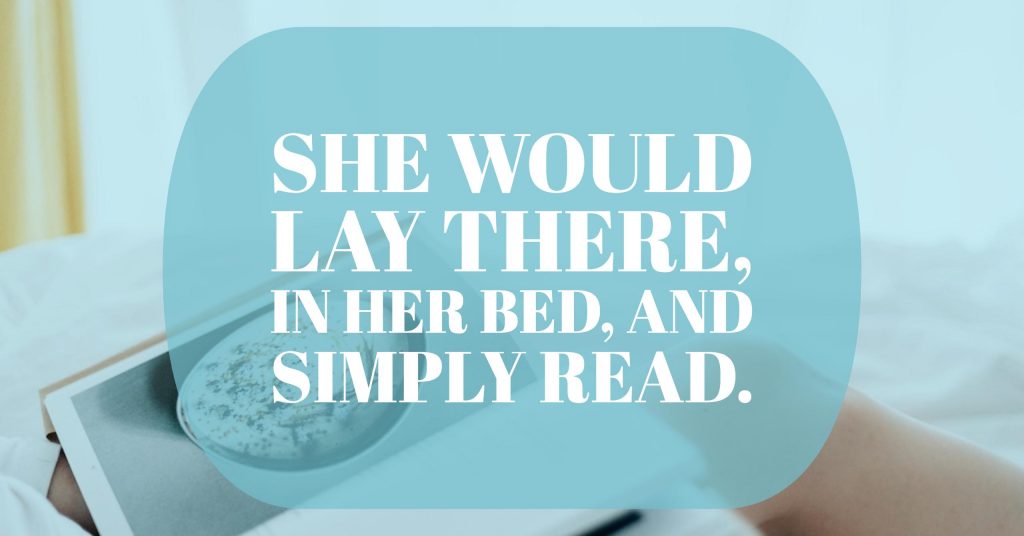 SHE WOULD LAY THERE, IN HER BED, AND SIMPLY READ.